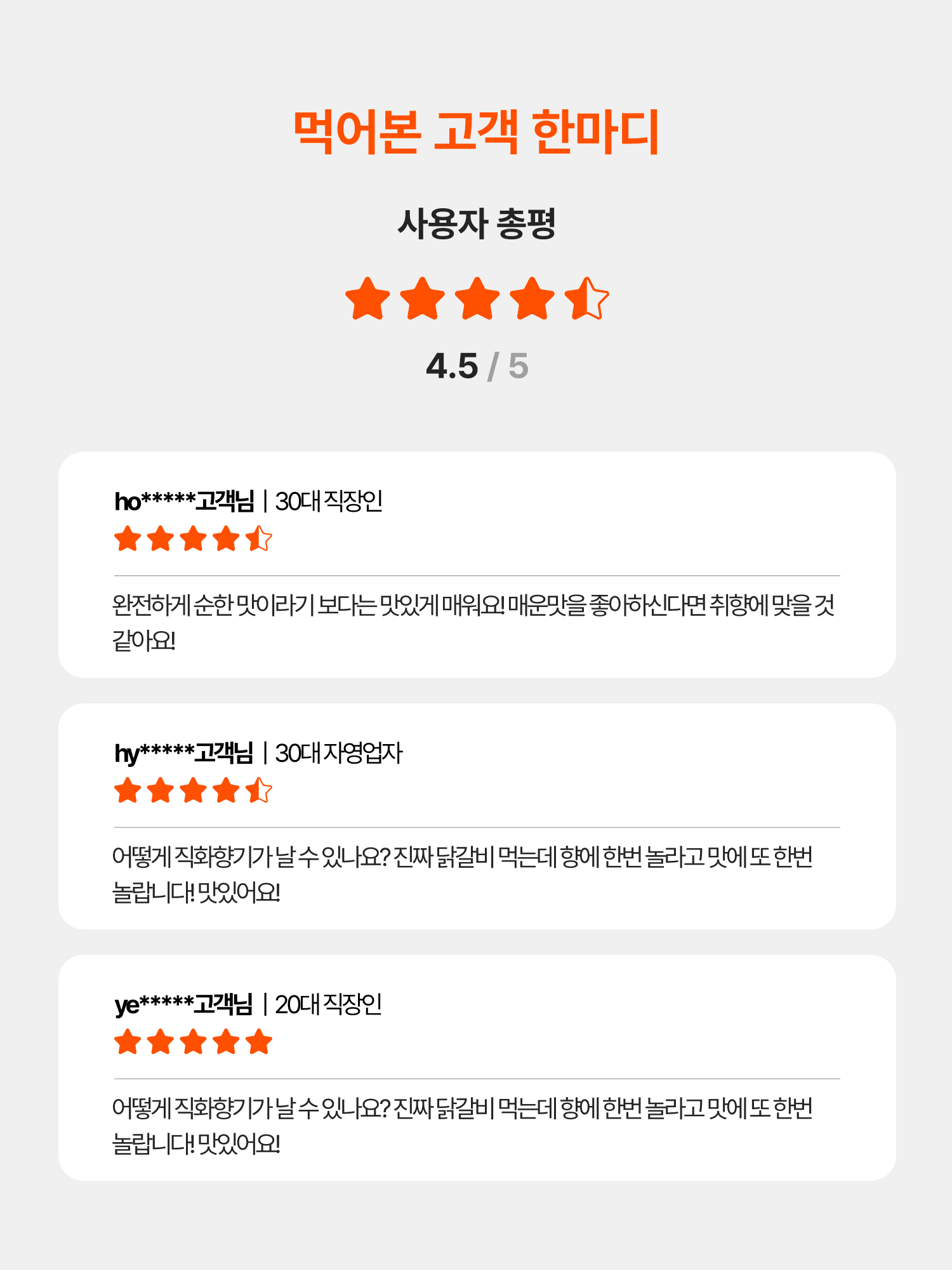 먹어본 고객 한마디

사용자 총평

4.5 / 5

ho*****고객님 | 30대 직장인

완전하게 순한 맛이라기 보다는 맛있게 매워요! 매운맛을 좋아하신다면 취향에 맞을 것 같아요!

hy*****고객님 | 30대 자영업자

어떻게 직화향기가 날 수 있나요? 진짜 닭갈비 먹는데 향에 한번 놀라고 맛에 또 한번 놀랍니다! 맛있어요!

ye*****고객님 | 20대 직장인

어떻게 직화향기가 날 수 있나요? 진짜 닭갈비 먹는데 향에 한번 놀라고 맛에 또 한번 놀랍니다! 맛있어요!