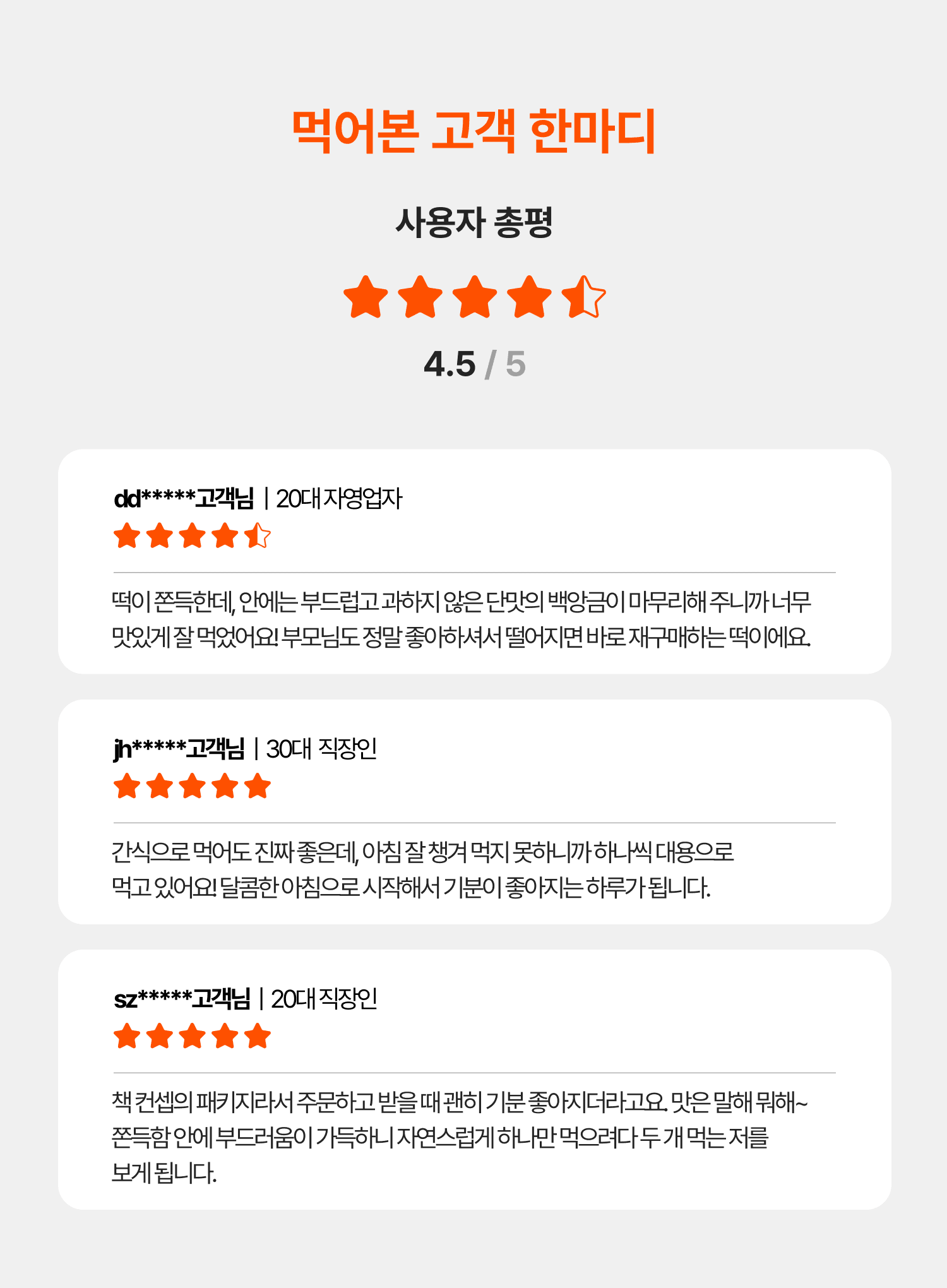 먹어본 고객 한마디

사용자 총평

4.5 / 5

dd*****고객님 | 20대 자영업자

떡이 쫀득한데, 안에는 부드럽고 과하지 않은 단맛의 백앙금이 마무리해 주니까 너무 맛있게 잘 먹었어요! 부모님도 정말 좋아하셔서 떨어지면 바로 재구매하는 떡이에요.

jh*****고객님 | 30대 직장인

간식으로 먹어도 진짜 좋은데, 아침 잘 챙겨 먹지 못하니까 하나씩 대용으로 먹고 있어요! 달콤한 아침으로 시작해서 기분이 좋아지는 하루가 됩니다.

sz*****고객님 | 20대 직장인

책 컨셉의 패키지라서 주문하고 받을 때 괜히 기분 좋아지더라고요. 맛은 말해 뭐해~ 쫀득함 안에 부드러움이 가득하니 자연스럽게 하나만 먹으려다 두 개 먹는 저를 보게 됩니다.