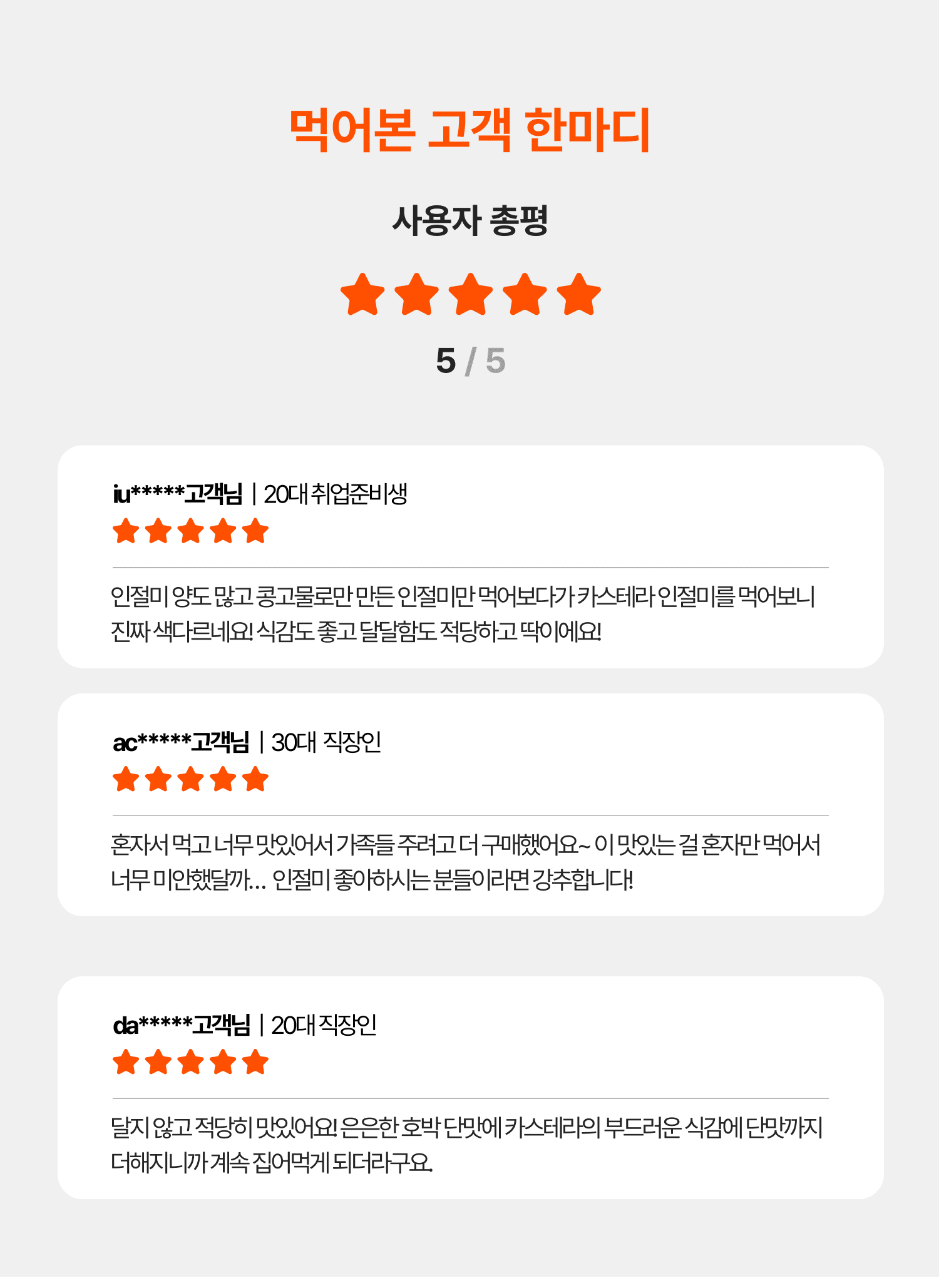 먹어본 고객 한마디

사용자 총평

5 / 5

iu*****고객님 | 20대 취업준비생

인절미 양도 많고 콩고물로만 만든 인절미만 먹어보다가 카스테라 인절미를 먹어보니 진짜 색다르네요! 식감도 좋고 달달함도 적당하고 딱이에요!

ac*****고객님 | 30대 직장인

혼자서 먹고 너무 맛있어서 가족들 주려고 더 구매했어요~ 이 맛있는 걸 혼자만 먹어서 너무 미안했달까... 인절미 좋아하시는 분들이라면 강추합니다!

da*****고객님 | 20대 직장인

달지 않고 적당히 맛있어요! 은은한 호박 단맛에 카스테라의 부드러운 식감에 단맛까지 더해지니까 계속 집어먹게 되더라구요.