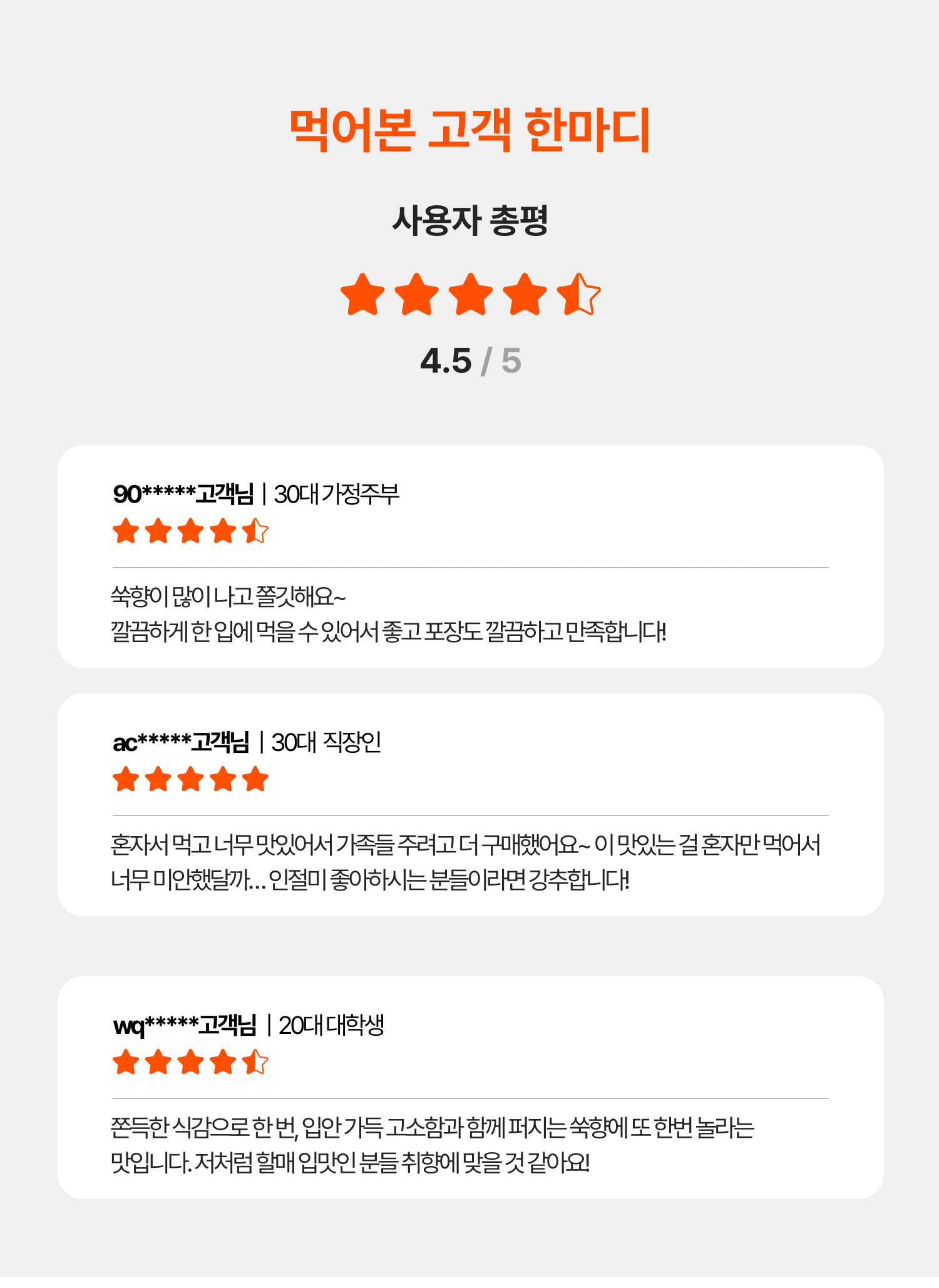 먹어본 고객 한마디

사용자 총평

4.5 / 5

90*****고객님 | 30대 가정주부

쑥향이 많이 나고 쫄깃해요~
깔끔하게 한 입에 먹을 수 있어서 좋고 포장도 깔끔하고 만족합니다!

ac*****고객님 | 30대 직장인

혼자서 먹고 너무 맛있어서 가족들 주려고 더 구매했어요~ 이 맛있는 걸 혼자만 먹어서 너무 미안했달까... 인절미 좋아하시는 분들이라면 강추합니다!

wq*****고객님 | 20대 대학생

쫀득한 식감으로 한 번, 입안 가득 고소함과 함께 퍼지는 쑥향에 또 한번 놀라는 맛입니다. 저처럼 할매 입맛인 분들 취향에 맞을 것 같아요!