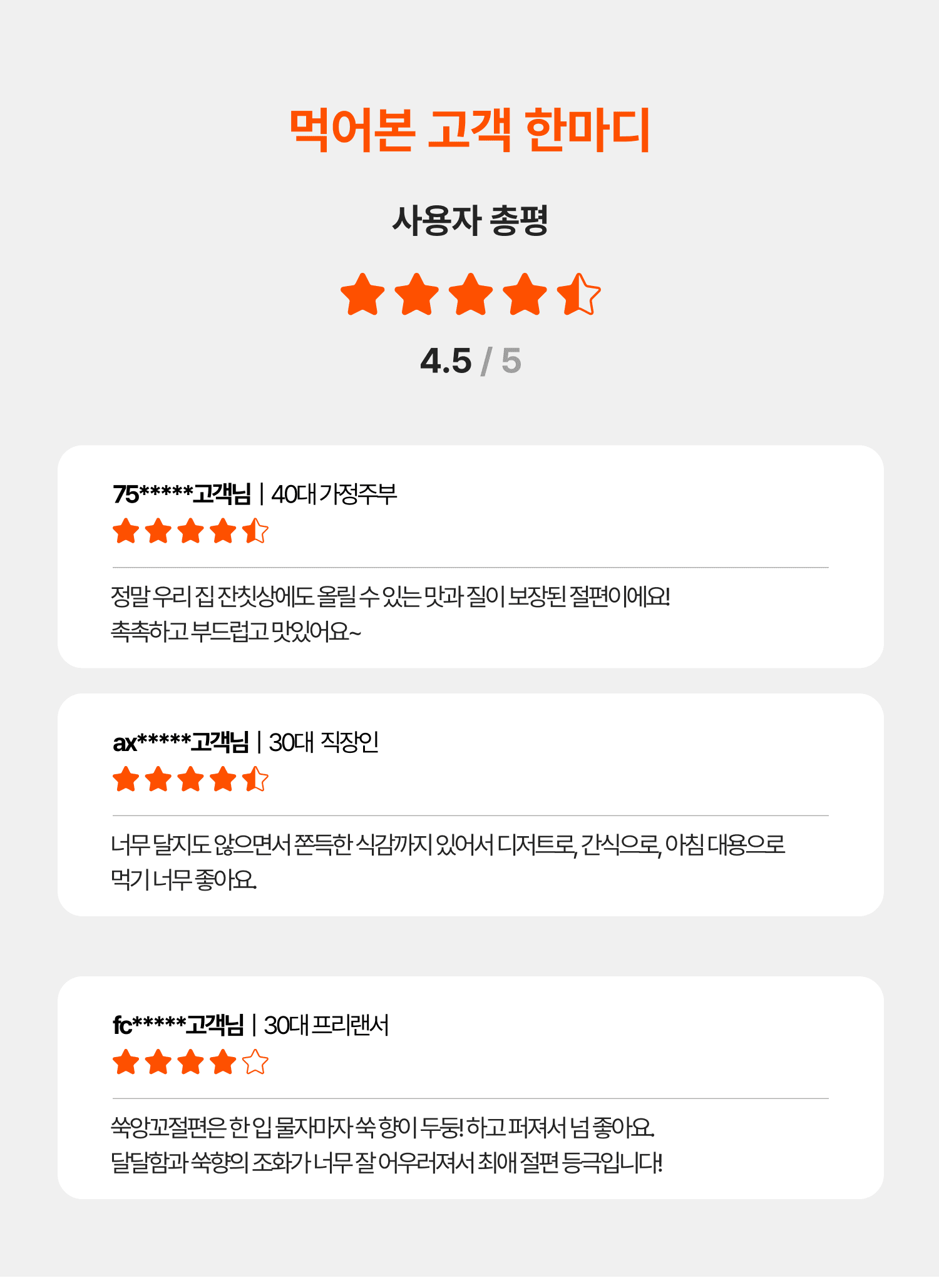 먹어본 고객 한마디

사용자 총평

4.5 / 5

75*****고객님 | 40대 가정주부

정말 우리 집 잔칫상에도 올릴 수 있는 맛과 질이 보장된 절편이에요!
촉촉하고 부드럽고 맛있어요~

ax*****고객님 | 30대 직장인

너무 달지도 않으면서 쫀득한 식감까지 있어서 디저트로, 간식으로, 아침 대용으로 먹기 너무 좋아요.

fc*****고객님 | 30대 프리랜서

쑥앙꼬절편은 한 입 물자마자 쑥 향이 두둥! 하고 퍼져서 넘 좋아요.
달달함과 쑥향의 조화가 너무 잘 어우러져서 최애 절편 등극입니다!