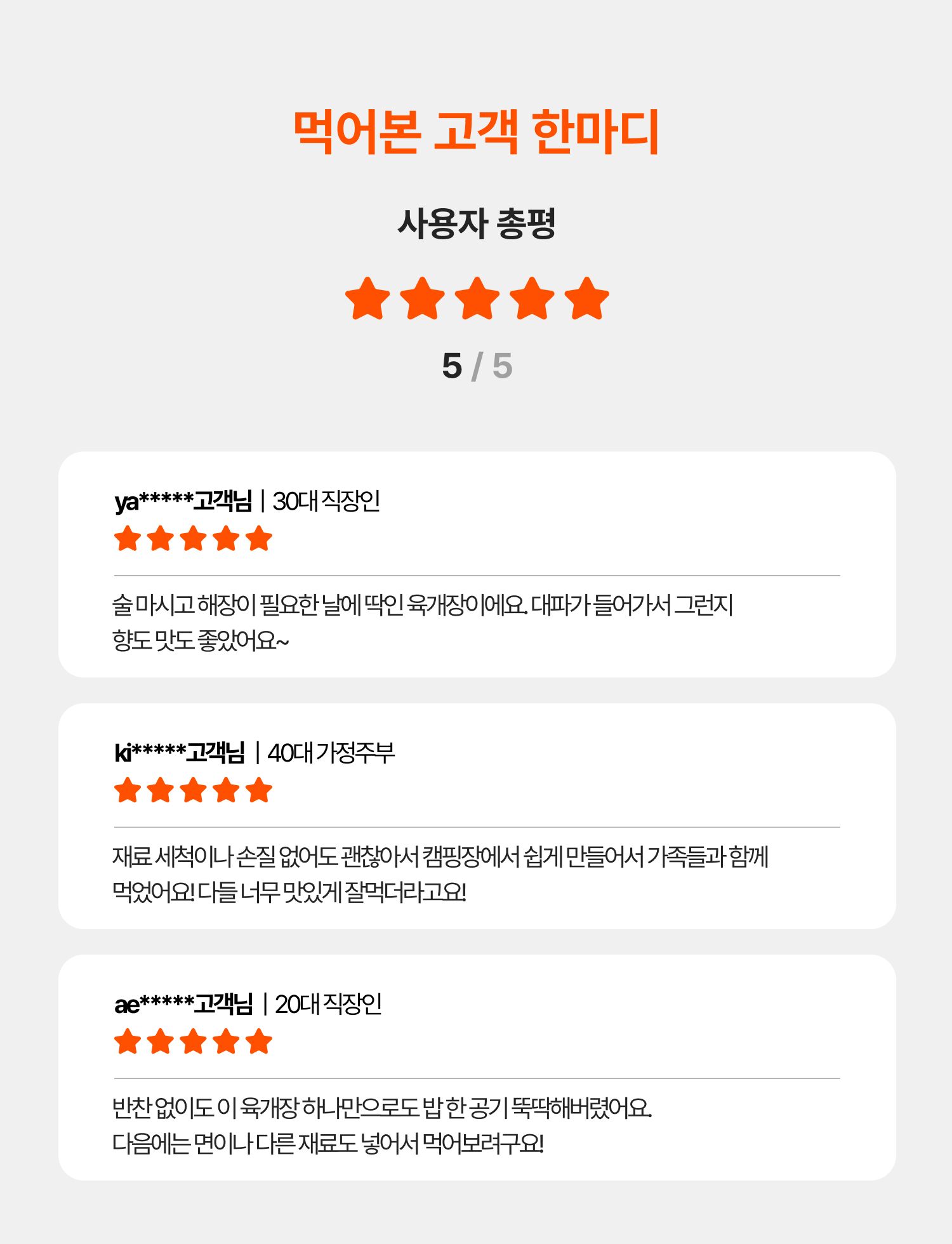 먹어본 고객 한마디

사용자 총평

5 / 5

ya*****고객님 | 30대 직장인

술 마시고 해장이 필요한 날에 딱인 육개장이에요. 대파가 들어가서 그런지 향도 맛도 좋았어요~

ki*****고객님 | 40대 가정주부

재료 세척이나 손질 없어도 괜찮아서 캠핑장에서 쉽게 만들어서 가족들과 함께 먹었어요! 다들 너무 맛있게 잘먹더라고요!

ae*****고객님 | 20대 직장인

반찬 없이도 이 육개장 하나만으로도 밥 한 공기 뚝딱해버렸어요. 다음에는 면이나 다른 재료도 넣어서 먹어보려구요!