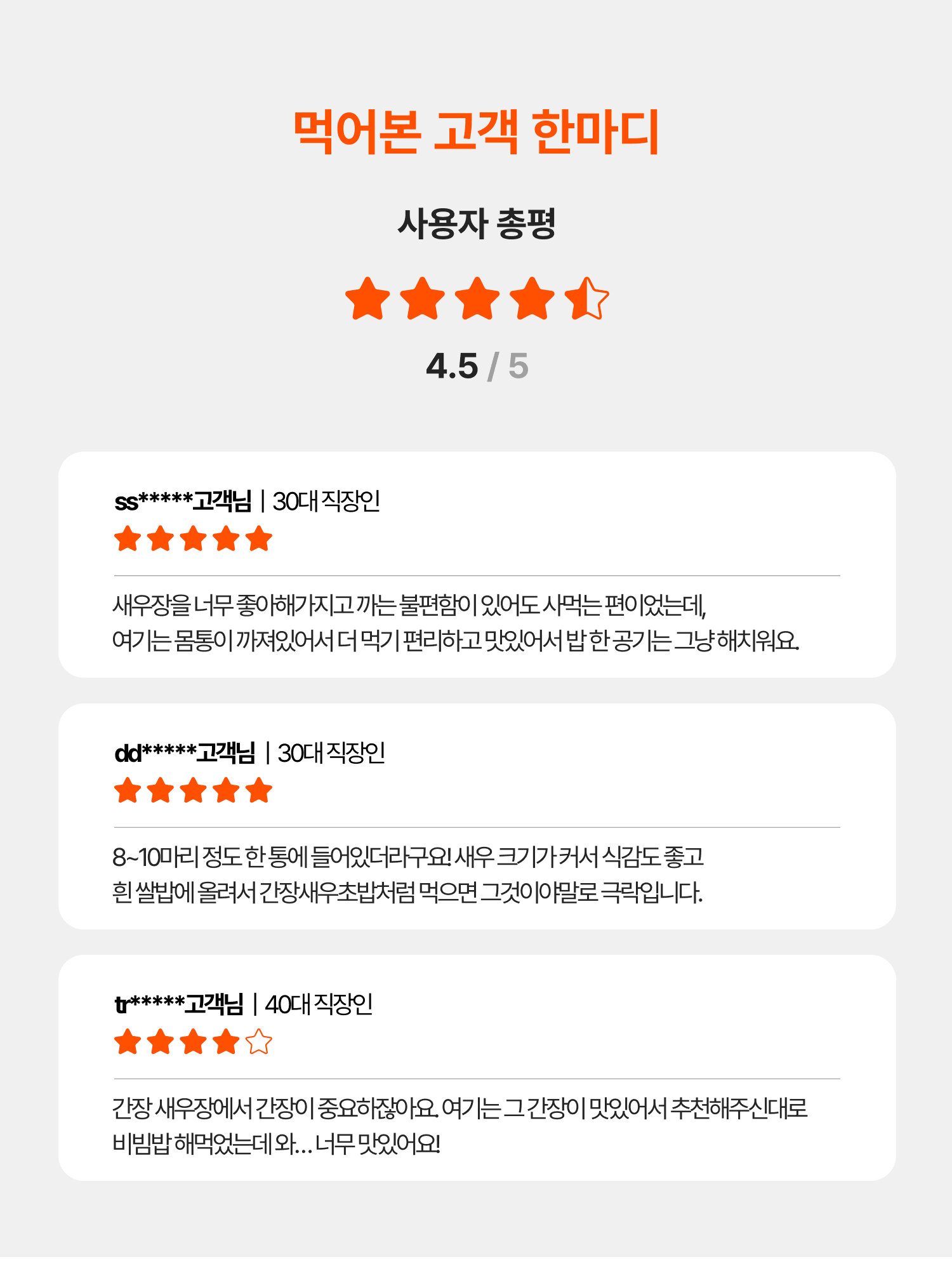 먹어본 고객 한마디

사용자 총평

4.5 / 5

ss*****고객님 | 30대 직장인

새우장을 너무 좋아해가지고 까는 불편함이 있어도 사먹는 편이었는데,
여기는 몸통이 까져있어서 더 먹기 편리하고 맛있어서 밥 한 공기는 그냥 해치워요.

dd*****고객님 | 30대 직장인

8~10마리 정도 한 통에 들어있더라구요! 새우 크기가 커서 식감도 좋고
흰 쌀밥에 올려서 간장새우초밥처럼 먹으면 그것이야말로 극락입니다.

tr*****고객님 | 40대 직장인

간장 새우장에서 간장이 중요하잖아요. 여기는 그 간장이 맛있어서 추천해주신대로
비빔밥 해먹었는데 와... 너무 맛있어요!