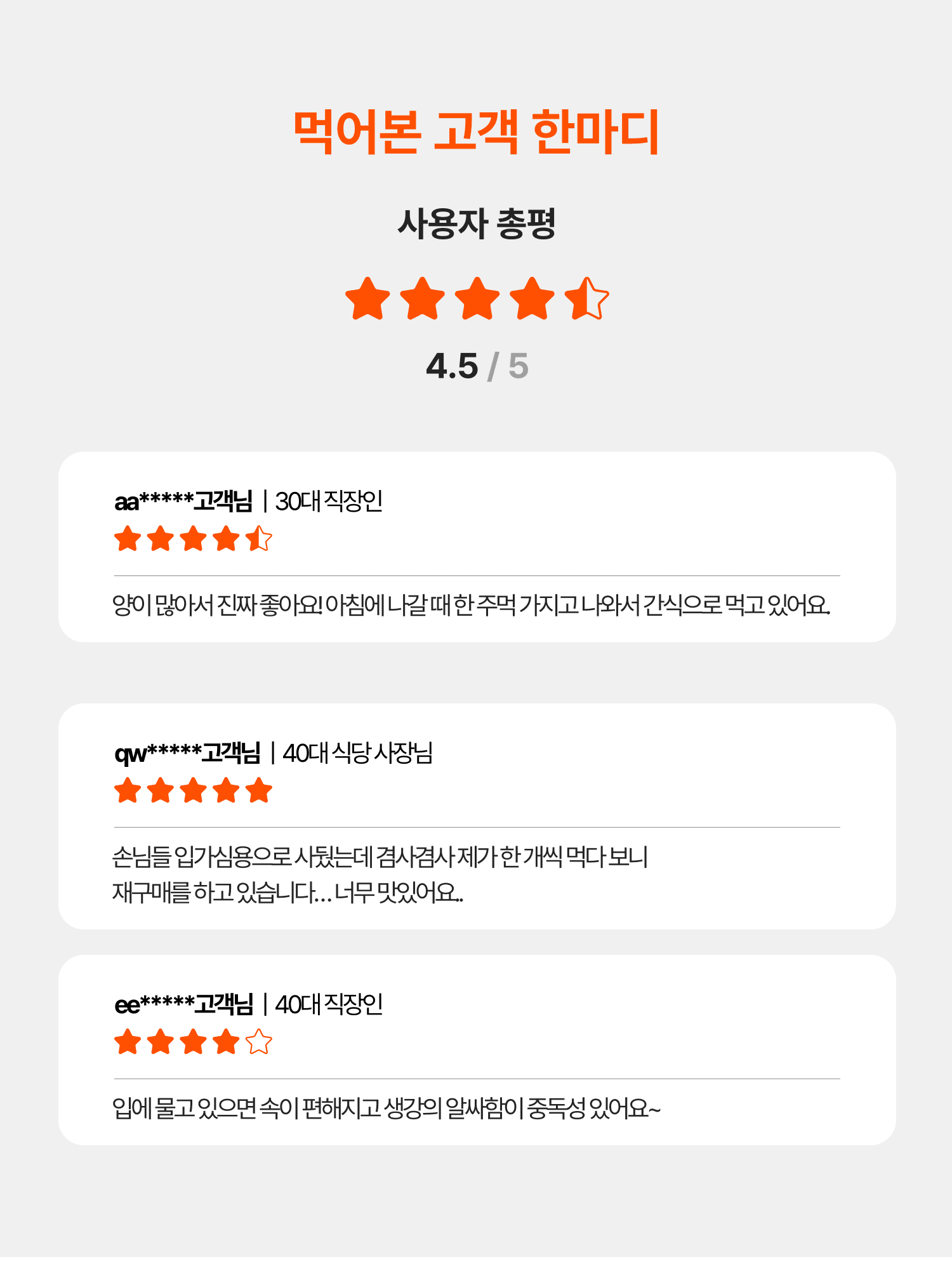 먹어본 고객 한마디

사용자 총평

4.5 / 5

aa*****고객님 | 30대 직장인

양이 많아서 진짜 좋아요! 아침에 나갈 때 한 주먹 가지고 나와서 간식으로 먹고 있어요.

qw*****고객님 | 40대 식당 사장님

손님들 입가심용으로 사뒀는데 겸사겸사 제가 한 개씩 먹다 보니
재구매를 하고 있습니다... 너무 맛있어요..

ee*****고객님 | 40대 직장인

입에 물고 있으면 속이 편해지고 생강의 알싸함이 중독성 있어요~