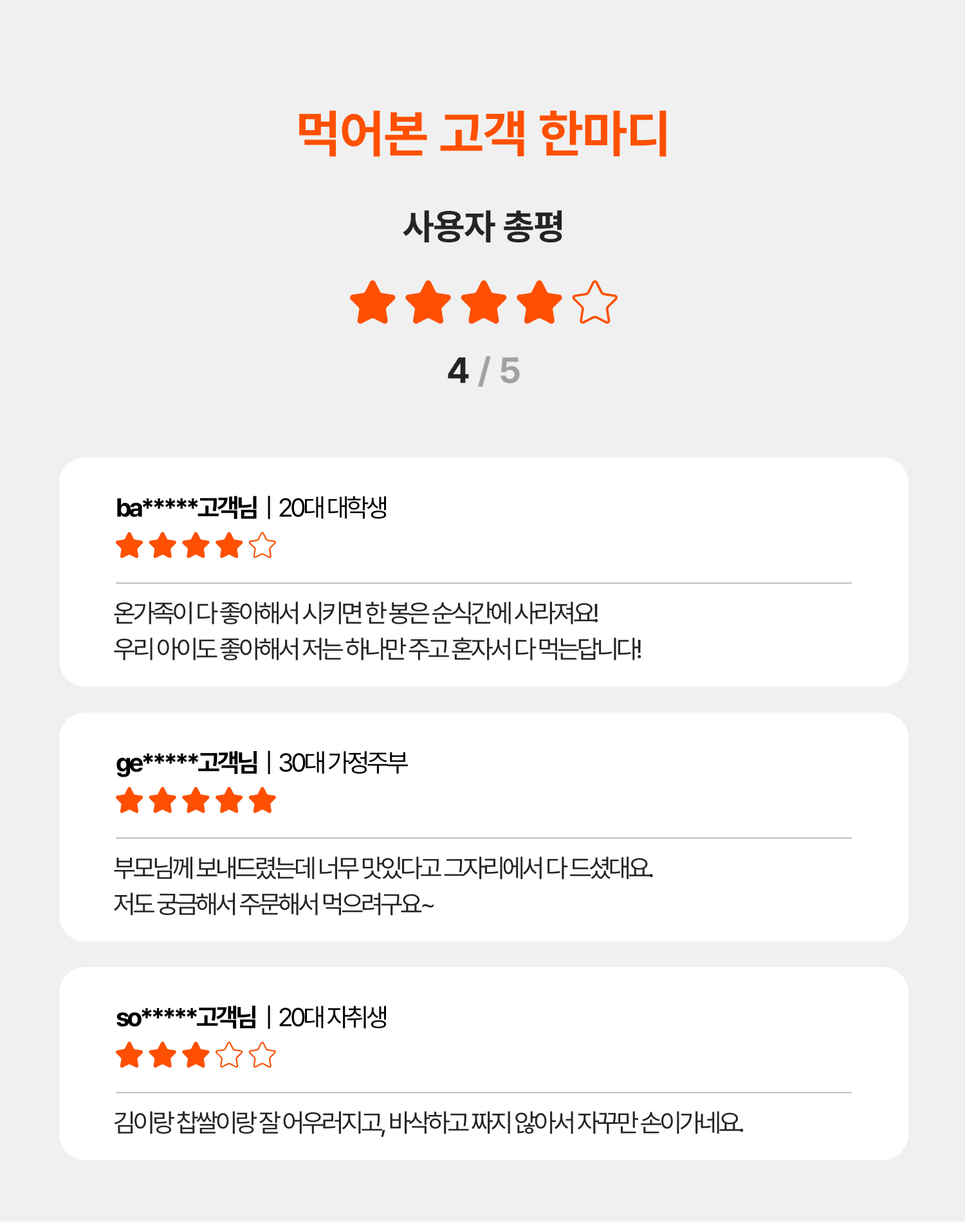 먹어본 고객 한마디

사용자 총평

4 / 5

ba*****고객님 | 20대 대학생

온가족이 다 좋아해서 시키면 한 봉은 순식간에 사라져요!
우리 아이도 좋아해서 저는 하나만 주고 혼자서 다 먹는답니다!

ge*****고객님 | 30대 가정주부

부모님께 보내드렸는데 너무 맛있다고 그자리에서 다 드셨대요.
저도 궁금해서 주문해서 먹으려구요~

so*****고객님 | 20대 자취생

김이랑 찹쌀이랑 잘 어우러지고, 바삭하고 짜지 않아서 자꾸만 손이가네요.