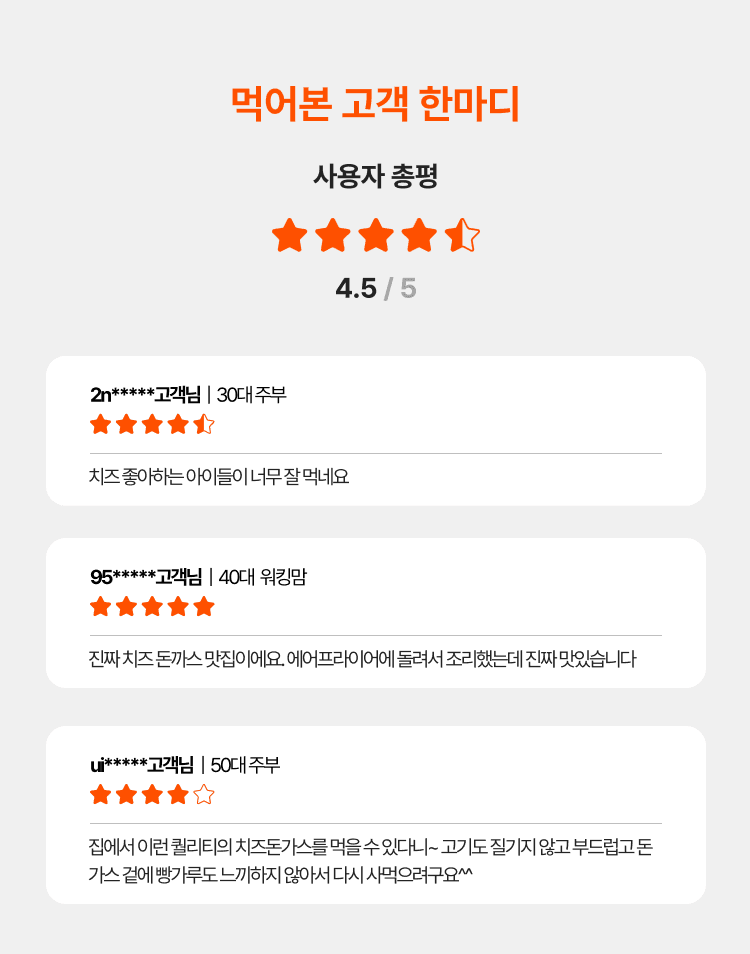 먹어본 고객 한마디

사용자 총평

4.5 / 5

2n*****고객님 | 30대 주부

치즈 좋아하는 아이들이 너무 잘 먹네요

95*****고객님 | 40대 워킹맘

진짜 치즈 돈까스 맛집이에요. 에어프라이어에 돌려서 조리했는데 진짜 맛있습니다

ui*****고객님 | 50대 주부

집에서 이런 퀄리티의 치즈돈가스를 먹을 수 있다니~ 고기도 질기지 않고 부드럽고 돈가스 겉에 빵가루도 느끼하지 않아서 다시 사먹으려구요^^