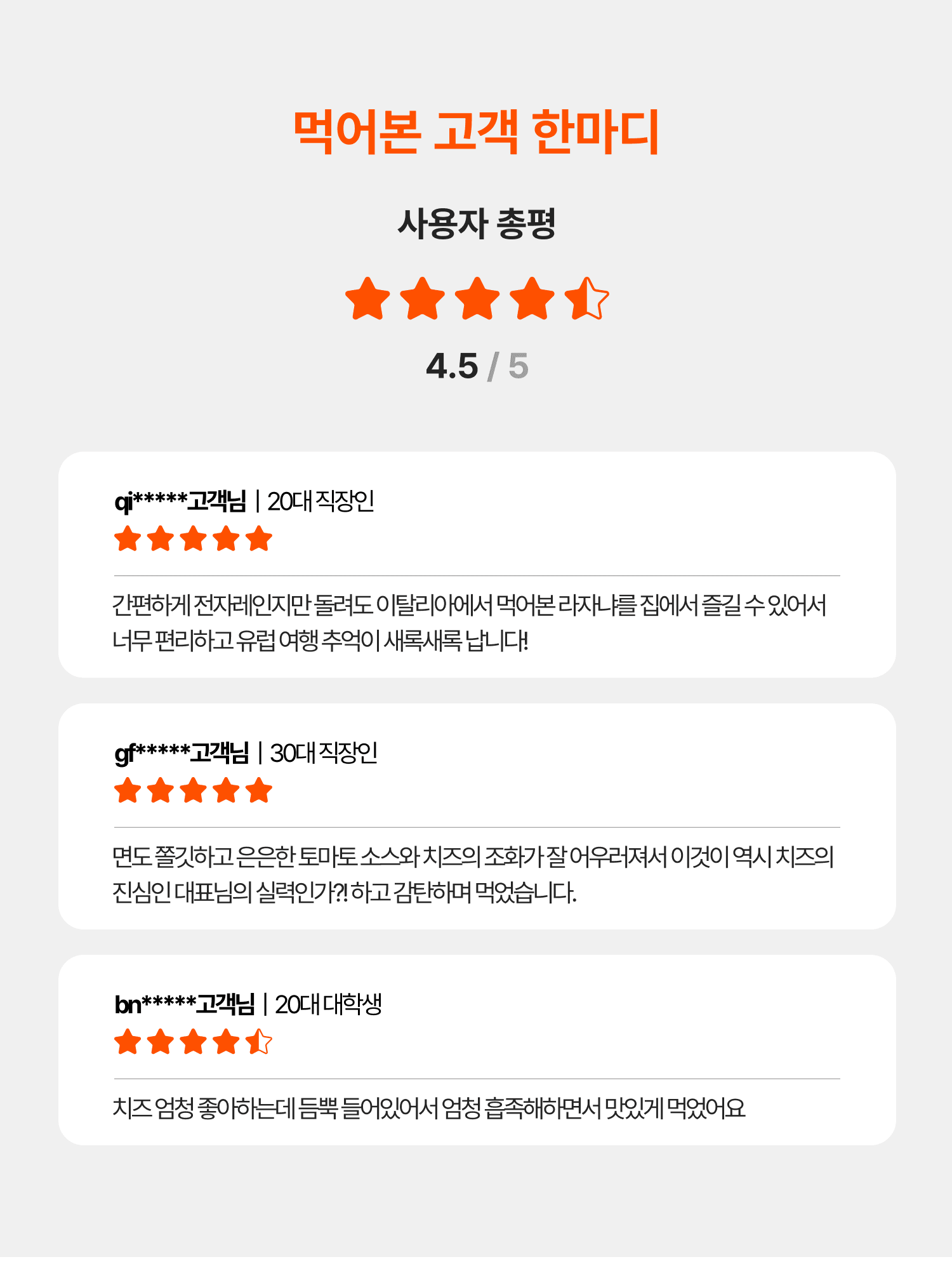 먹어본 고객 한마디

사용자 총평

4.5 / 5

qi*****고객님 | 20대 직장인

간편하게 전자레인지만 돌려도 이탈리아에서 먹어본 라자냐를 집에서 즐길 수 있어서 너무 편리하고 유럽 여행 추억이 새록새록 납니다!

gf*****고객님 | 30대 직장인

면도 쫄깃하고 은은한 토마토 소스와 치즈의 조화가 잘 어우러져서 이것이 역시 치즈의 진심인 대표님의 실력인가?! 하고 감탄하며 먹었습니다.

bn*****고객님 | 20대 대학생

치즈 엄청 좋아하는데 듬뿍 들어있어서 엄청 흡족해하면서 맛있게 먹었어요