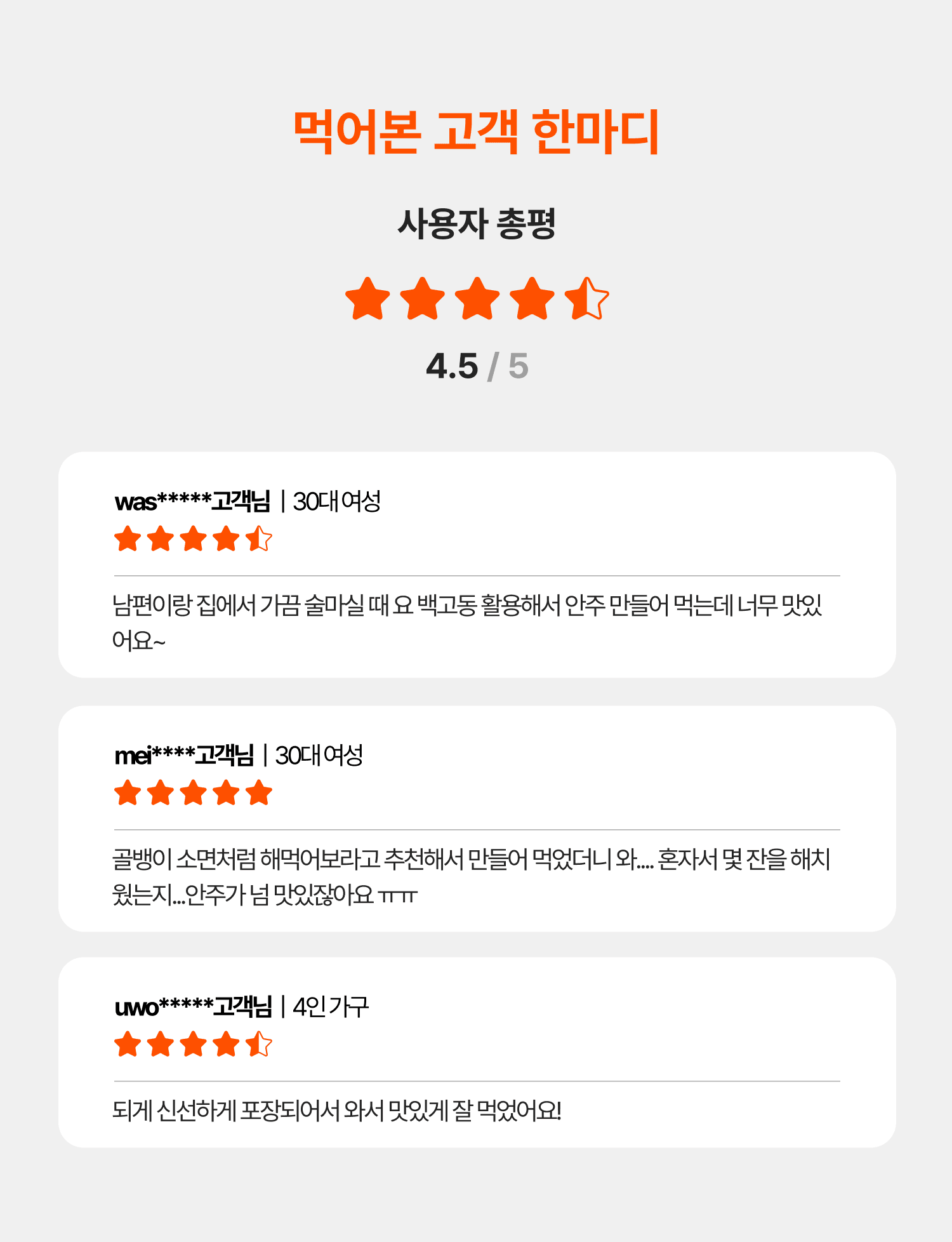 먹어본 고객 한마디

사용자 총평

4.5 / 5

was*****고객님 | 30대 여성

남편이랑 집에서 가끔 술마실 때 요 백고동 활용해서 안주 만들어 먹는데 너무 맛있어요~

mei****고객님 | 30대 여성

골뱅이 소면처럼 해먹어보라고 추천해서 만들어 먹었더니 와.... 혼자서 몇 잔을 해치웠는지...안주가 넘 맛있잖아요 ㅠㅠ

uwo*****고객님 | 4인 가구

되게 신선하게 포장되어서 와서 맛있게 잘 먹었어요!