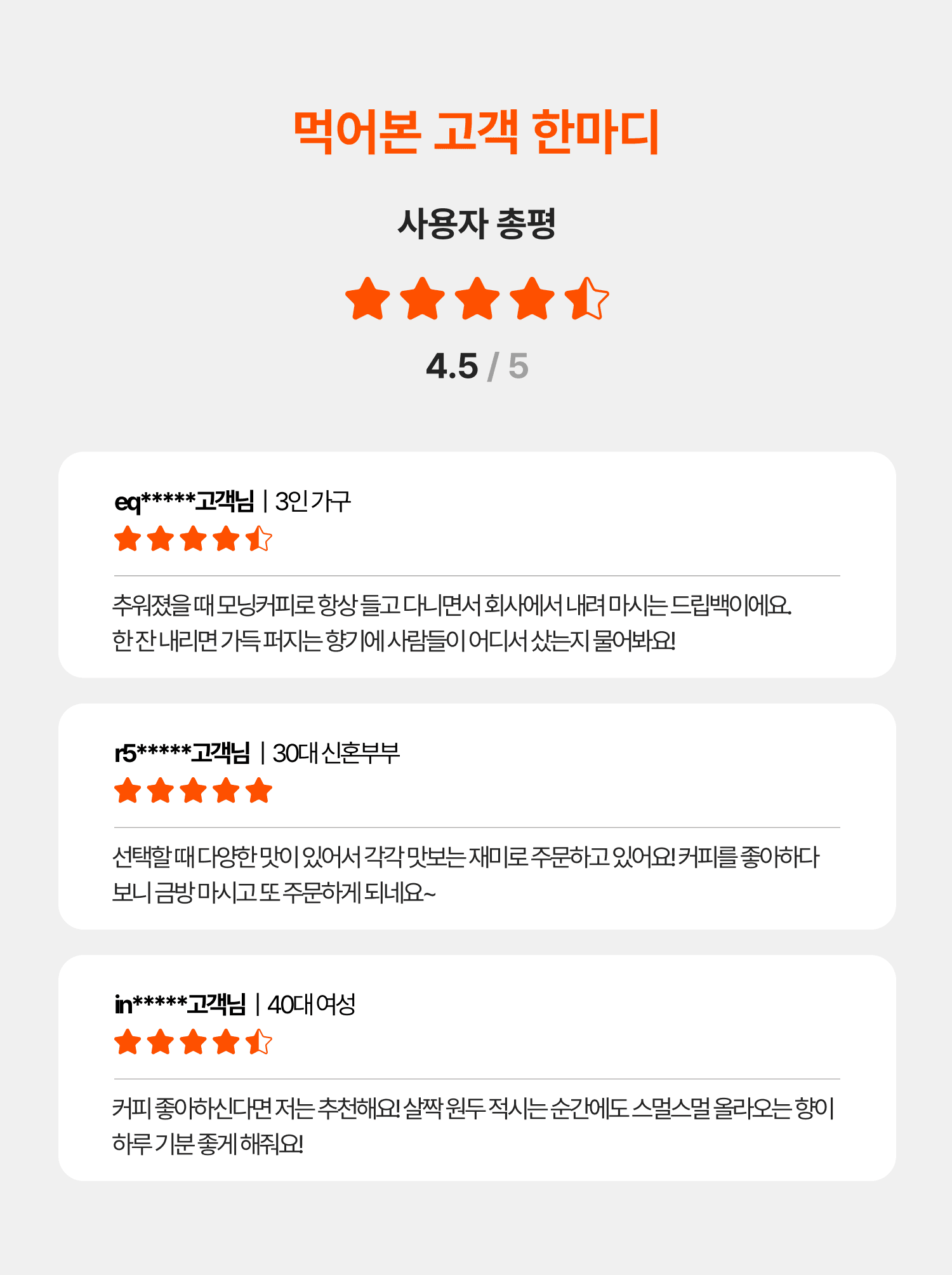 먹어본 고객 한마디

사용자 총평

4.5 / 5

eq*****고객님 | 3인 가구

추워졌을 때 모닝커피로 항상 들고 다니면서 회사에서 내려 마시는 드립백이에요. 한 잔 내리면 가득 퍼지는 향기에 사람들이 어디서 샀는지 물어봐요!

r5*****고객님 | 30대 신혼부부

선택할 때 다양한 맛이 있어서 각각 맛보는 재미로 주문하고 있어요! 커피를 좋아하다 보니 금방 마시고 또 주문하게 되네요~

in*****고객님 | 40대 여성

커피 좋아하신다면 저는 추천해요! 살짝 원두 적시는 순간에도 스멀스멀 올라오는 향이 하루 기분 좋게 해줘요!