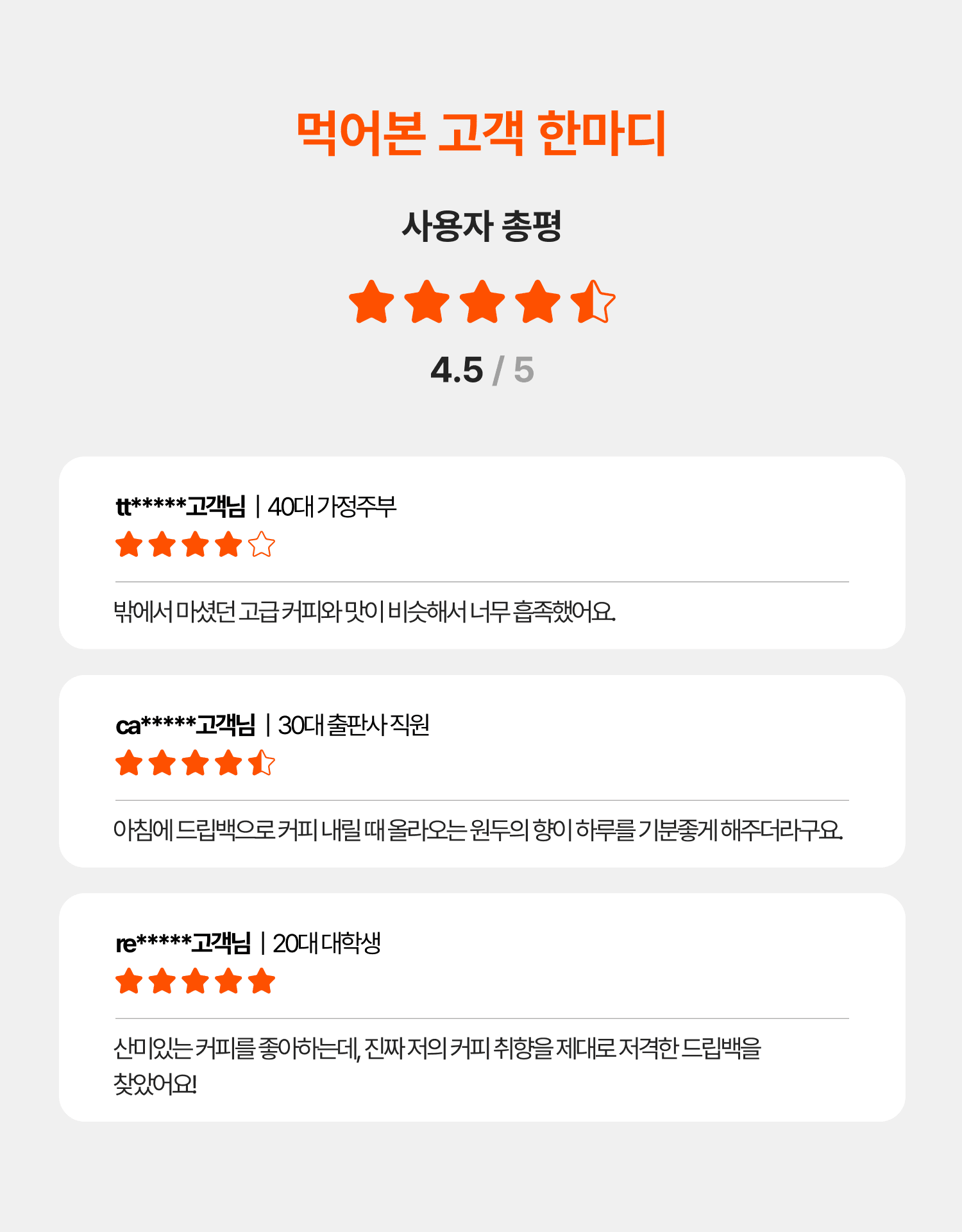 먹어본 고객 한마디

사용자 총평

4.5 / 5

tt*****고객님 | 40대 가정주부

밖에서 마셨던 고급 커피와 맛이 비슷해서 너무 흡족했어요.

ca*****고객님 | 30대 출판사 직원

아침에 드립백으로 커피 내릴 때 올라오는 원두의 향이 하루를 기분좋게 해주더라구요.

re*****고객님 | 20대 대학생

산미있는 커피를 좋아하는데, 진짜 저의 커피 취향을 제대로 저격한 드립백을 찾았어요!