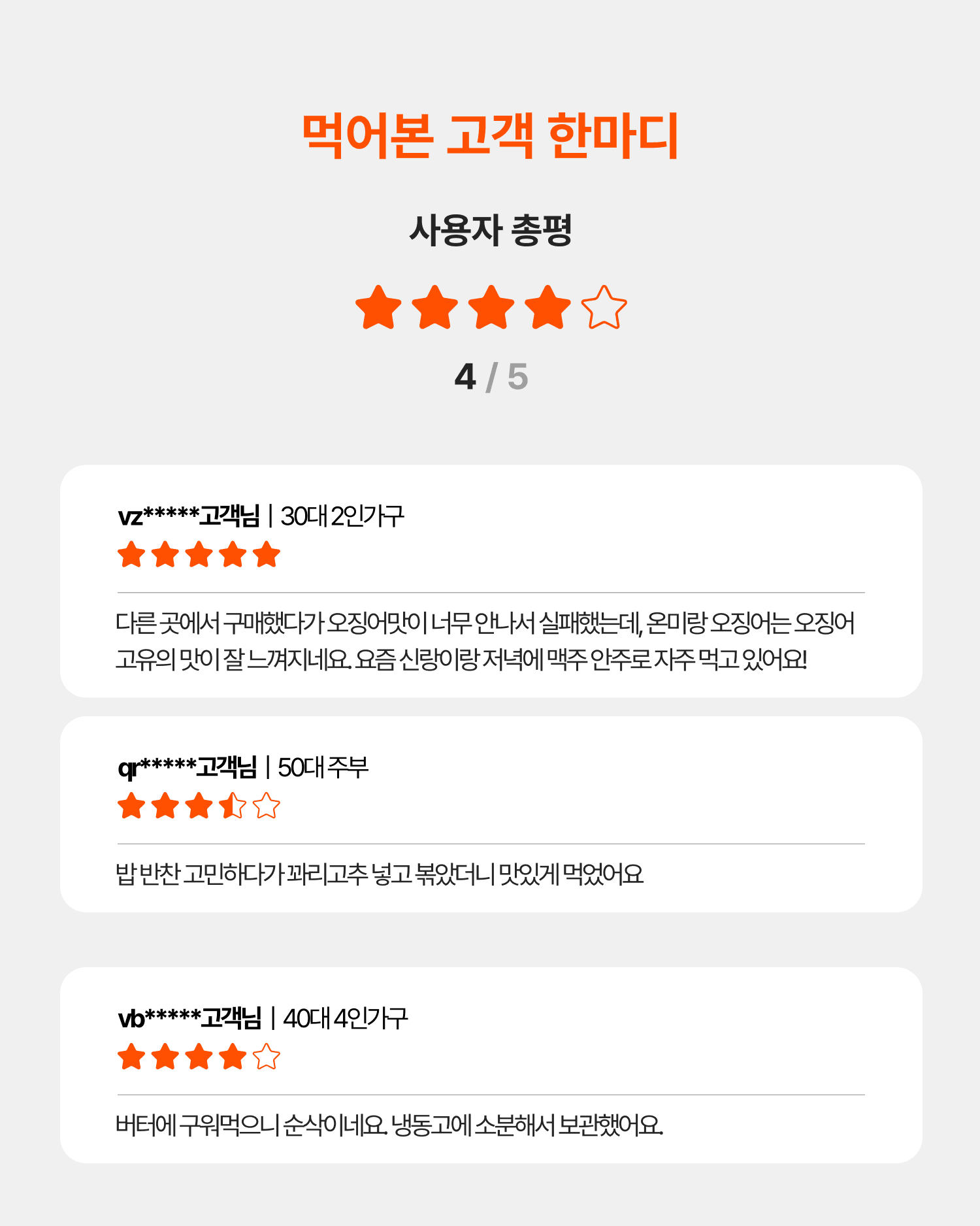 먹어본 고객 한마디

사용자 총평

4 / 5

vz*****고객님 | 30대 2인가구

다른 곳에서 구매했다가 오징어맛이 너무 안나서 실패했는데, 온미랑 오징어는 오징어 고유의 맛이 잘 느껴지네요. 요즘 신랑이랑 저녁에 맥주 안주로 자주 먹고 있어요!

qr*****고객님 | 50대 주부

밥 반찬 고민하다가 꽈리고추 넣고 볶았더니 맛있게 먹었어요

vb*****고객님 | 40대 4인가구

버터에 구워먹으니 순삭이네요. 냉동고에 소분해서 보관했어요.