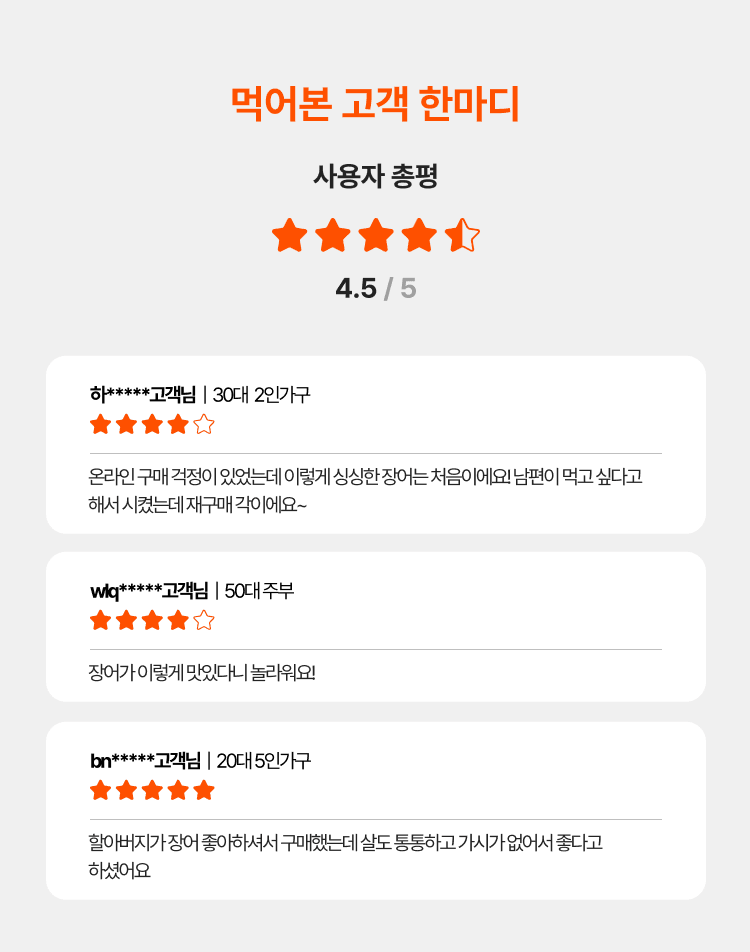 먹어본 고객 한마디

사용자 총평

4.5 / 5

하*****고객님 | 30대 2인가구

온라인 구매 걱정이 있었는데 이렇게 싱싱한 장어는 처음이에요! 남편이 먹고 싶다고 해서 시켰는데 재구매 각이에요~

wlq*****고객님 | 50대 주부

장어가 이렇게 맛있다니 놀라워요!

bn*****고객님 | 20대 5인가구

할아버지가 장어 좋아하셔서 구매했는데 살도 통통하고 가시가 없어서 좋다고 하셨어요