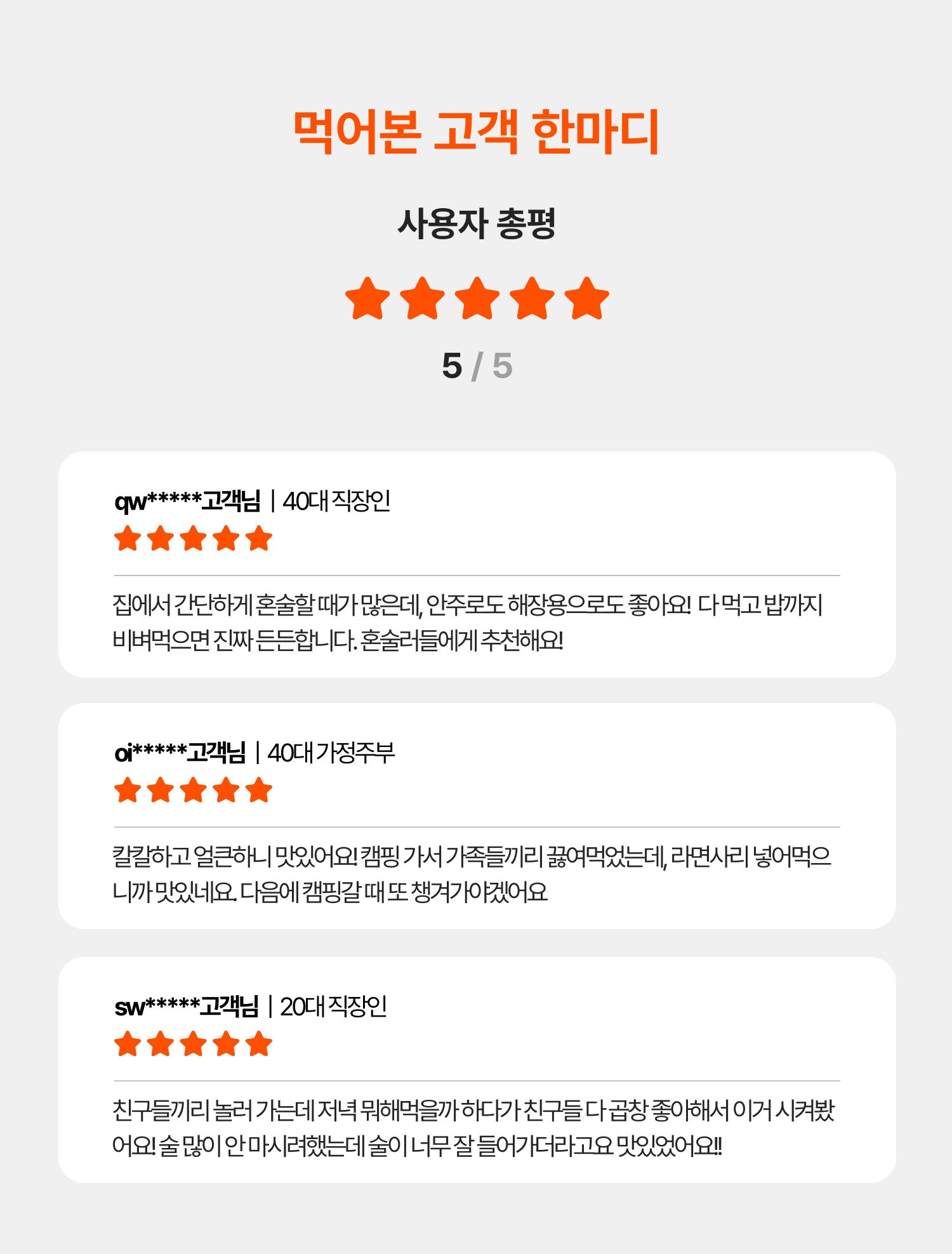 먹어본 고객 한마디

사용자 총평

5 / 5

qw*****고객님 | 40대 직장인

집에서 간단하게 혼술할 때가 많은데, 안주로도 해장용으로도 좋아요! 다 먹고 밥까지 비벼먹으면 진짜 든든합니다. 혼술러들에게 추천해요!

oi*****고객님 | 40대 가정주부

칼칼하고 얼큰하니 맛있어요! 캠핑 가서 가족들끼리 끓여먹었는데, 라면사리 넣어먹으니까 맛있네요. 다음에 캠핑갈 때 또 챙겨가야겠어요

sw*****고객님 | 20대 직장인

친구들끼리 놀러 가는데 저녁 뭐해먹을까 하다가 친구들 다 곱창 좋아해서 이거 시켜봤어요! 술 많이 안 마시려했는데 술이 너무 잘 들어가더라고요 맛있었어요!!