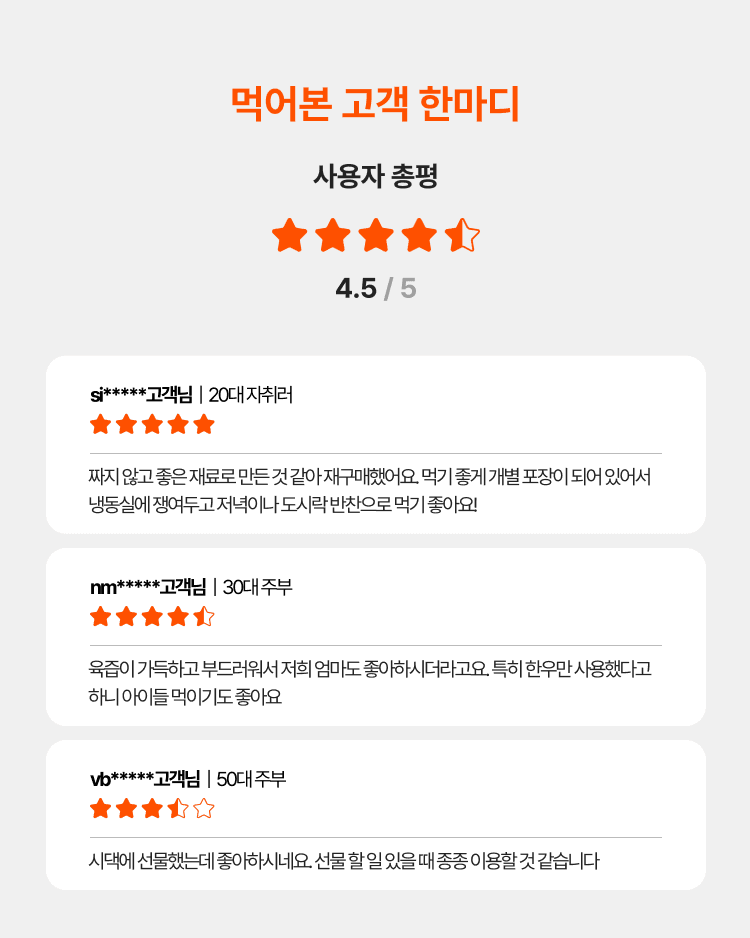 먹어본 고객 한마디

사용자 총평

4.5 / 5

si*****고객님 | 20대 자취러

짜지 않고 좋은 재료로 만든 것 같아 재구매했어요. 먹기 좋게 개별 포장이 되어 있어서 냉동실에 쟁여두고 저녁이나 도시락 반찬으로 먹기 좋아요!

nm*****고객님 | 30대 주부

육즙이 가득하고 부드러워서 저희 엄마도 좋아하시더라고요. 특히 한우만 사용했다고 하니 아이들 먹이기도 좋아요

vb*****고객님 | 50대 주부

시댁에 선물했는데 좋아하시네요. 선물 할 일 있을 때 종종 이용할 것 같습니다