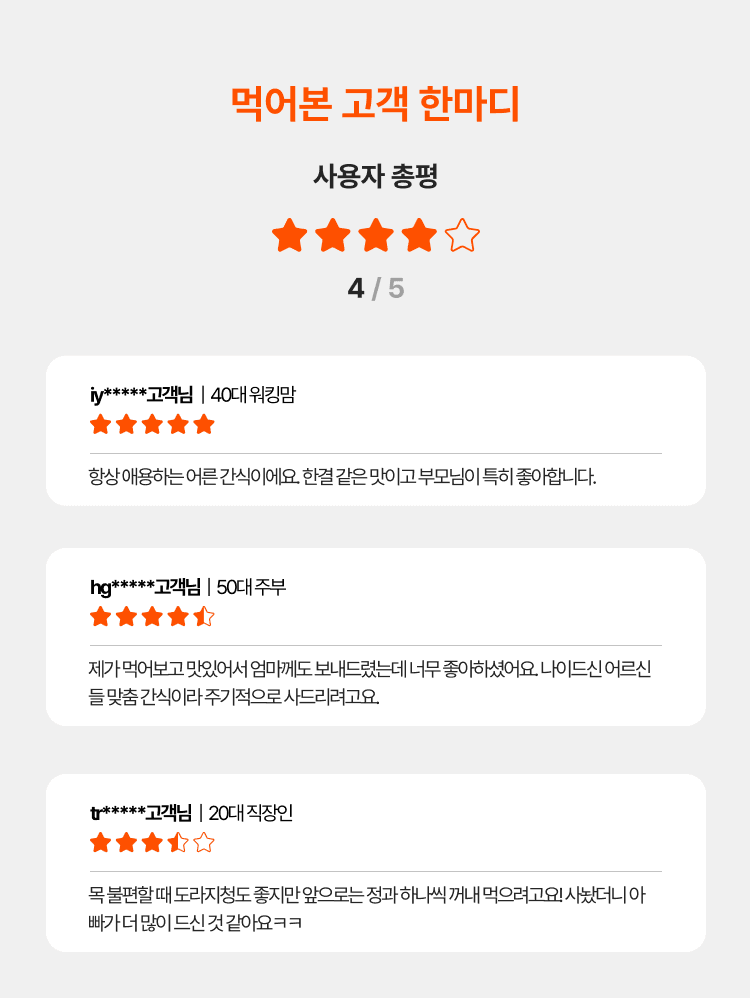 먹어본 고객 한마디

사용자 총평

4 / 5

iy*****고객님 | 40대 워킹맘

항상 애용하는 어른 간식이에요. 한결 같은 맛이고 부모님이 특히 좋아합니다.

hg*****고객님 | 50대 주부

제가 먹어보고 맛있어서 엄마께도 보내드렸는데 너무 좋아하셨어요. 나이드신 어르신들 맞춤 간식이라 주기적으로 사드리려고요.

tr*****고객님 | 20대 직장인

목 불편할 때 도라지청도 좋지만 앞으로는 정과 하나씩 꺼내 먹으려고요! 사놨더니 아빠가 더 많이 드신 것 같아요ㅋㅋ