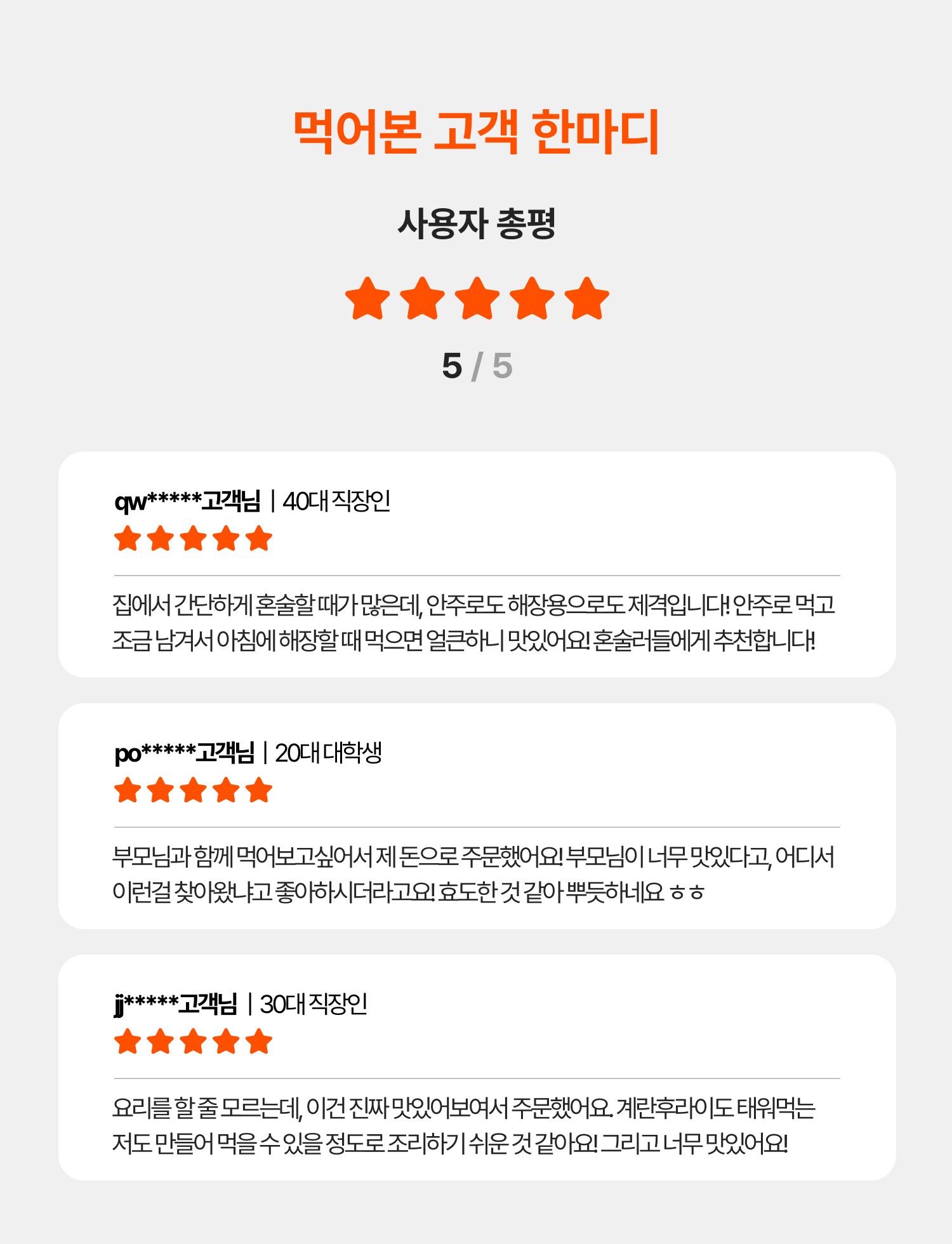 먹어본 고객 한마디

사용자 총평

5 / 5

qw*****고객님 | 40대 직장인

집에서 간단하게 혼술할 때가 많은데, 안주로도 해장용으로도 제격입니다! 안주로 먹고 조금 남겨서 아침에 해장할 때 먹으면 얼큰하니 맛있어요! 혼술러들에게 추천합니다!

po*****고객님 | 20대 대학생

부모님과 함께 먹어보고싶어서 제 돈으로 주문했어요! 부모님이 너무 맛있다고, 어디서 이런걸 찾아왔냐고 좋아하시더라고요! 효도한 것 같아 뿌듯하네요 ㅎㅎ

jj*****고객님 | 30대 직장인

요리를 할 줄 모르는데, 이건 진짜 맛있어보여서 주문했어요. 계란후라이도 태워먹는 저도 만들어 먹을 수 있을 정도로 조리하기 쉬운 것 같아요! 그리고 너무 맛있어요!