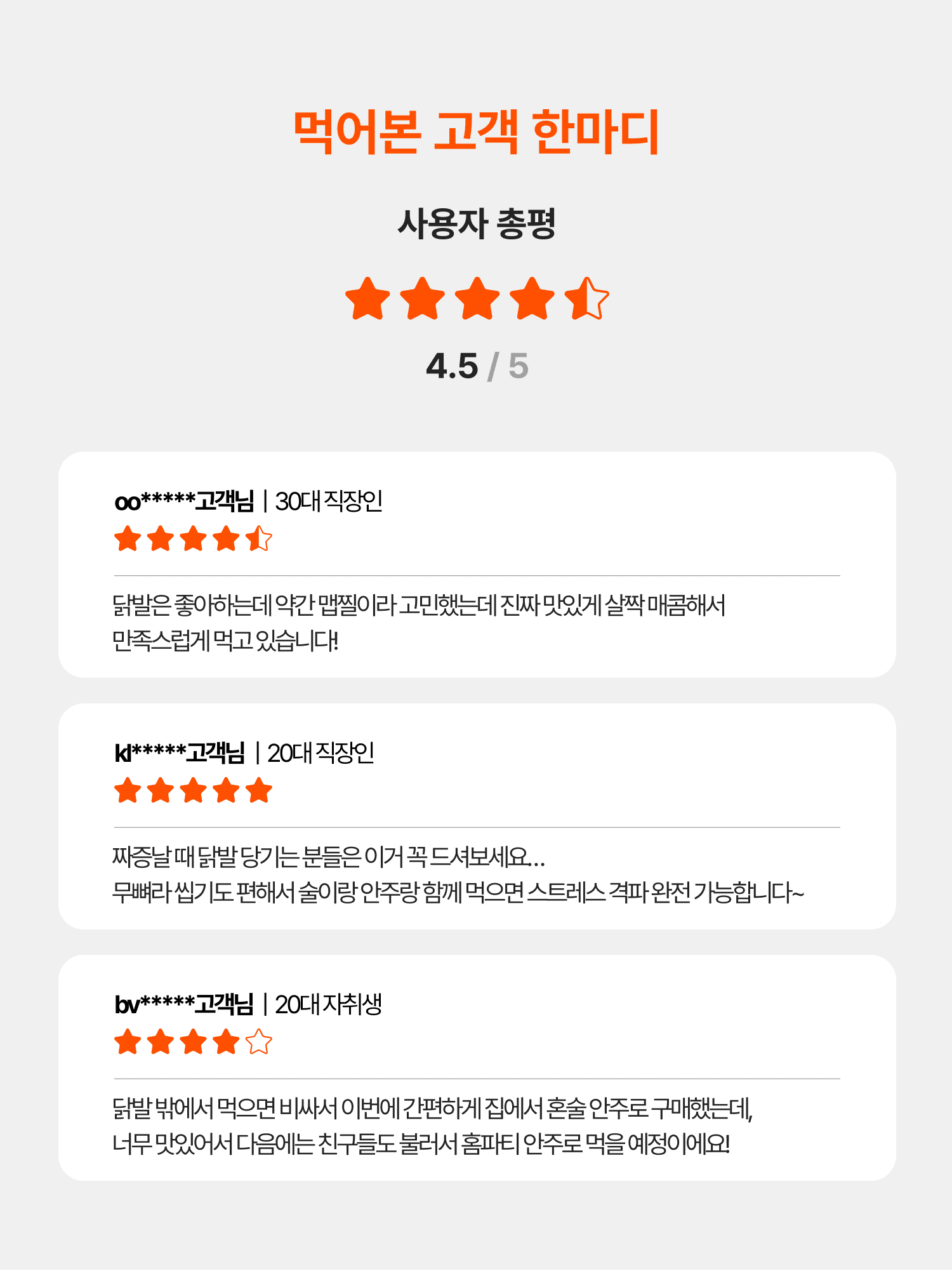 먹어본 고객 한마디

사용자 총평

4.5 / 5

oo*****고객님 | 30대 직장인

닭발은 좋아하는데 약간 맵찔이라 고민했는데 진짜 맛있게 살짝 매콤해서 만족스럽게 먹고 있습니다!

kl*****고객님 | 20대 직장인

짜증날 때 닭발 당기는 분들은 이거 꼭 드셔보세요...
무뼈라 씹기도 편해서 술이랑 안주랑 함께 먹으면 스트레스 격파 완전 가능합니다~

bv*****고객님 | 20대 자취생

닭발 밖에서 먹으면 비싸서 이번에 간편하게 집에서 혼술 안주로 구매했는데, 너무 맛있어서 다음에는 친구들도 불러서 홈파티 안주로 먹을 예정이에요!