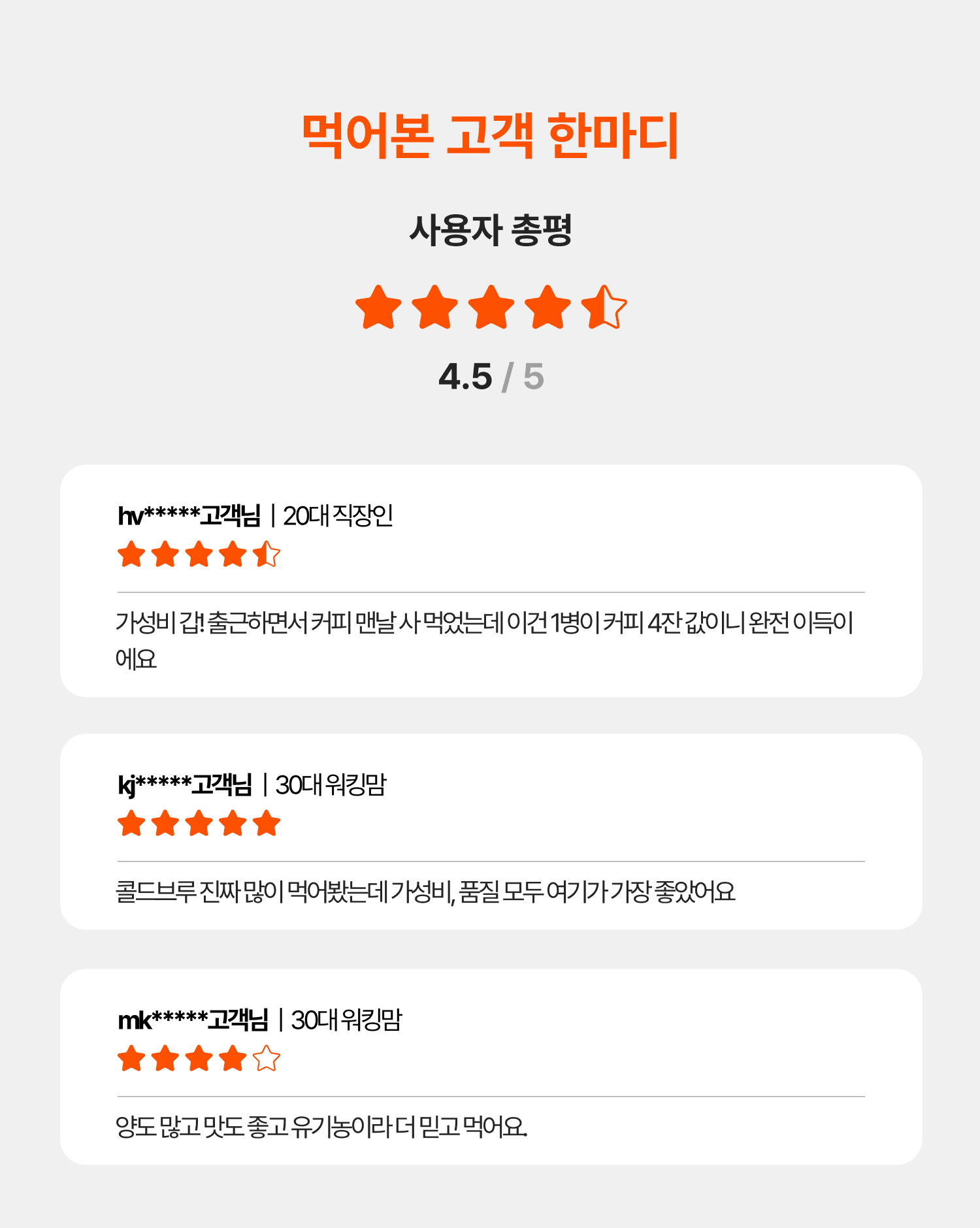 먹어본 고객 한마디

사용자 총평

4.5 / 5

hv*****고객님 | 20대 직장인

가성비 갑! 출근하면서 커피 맨날 사 먹었는데 이건 1병이 커피 4잔 값이니 완전 이득이에요

kj*****고객님 | 30대 워킹맘

콜드브루 진짜 많이 먹어봤는데 가성비, 품질 모두 여기가 가장 좋았어요

mk*****고객님 | 30대 워킹맘

양도 많고 맛도 좋고 유기농이라 더 믿고 먹어요.